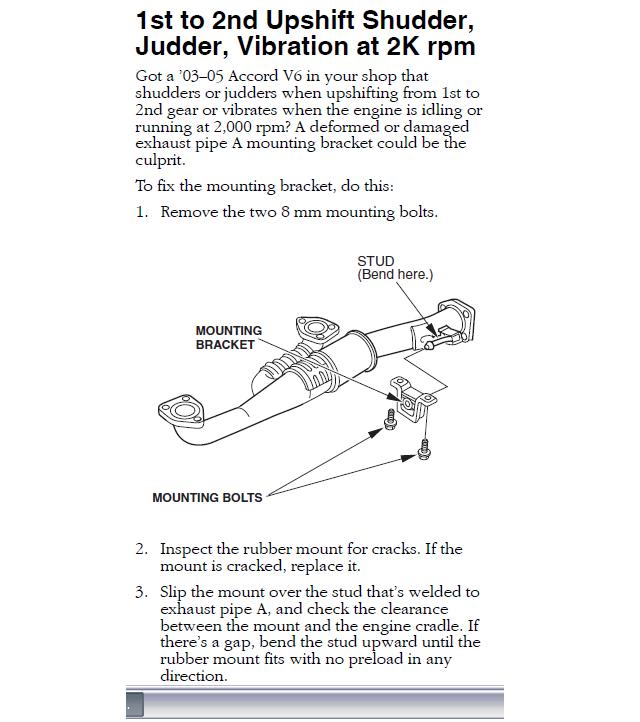 1st to 2nd Upshift Shudder, Judder, Vibration at 2K rpm

Got a '03–05 Accord V6 in your shop that shudders or judders when upshifting from 1st to 2nd gear or vibrates when the engine is idling or running at 2,000 rpm? A deformed or damaged exhaust pipe A mounting bracket could be the culprit.

To fix the mounting bracket, do this:

1. Remove the two 8 mm mounting bolts.

STUD
(Bend here.)

MOUNTING BRACKET

MOUNTING BOLTS

2. Inspect the rubber mount for cracks. If the mount is cracked, replace it.

3. Slip the mount over the stud that's welded to exhaust pipe A, and check the clearance between the mount and the engine cradle. If there's a gap, bend the stud upward until the rubber mount fits with no preload in any direction.