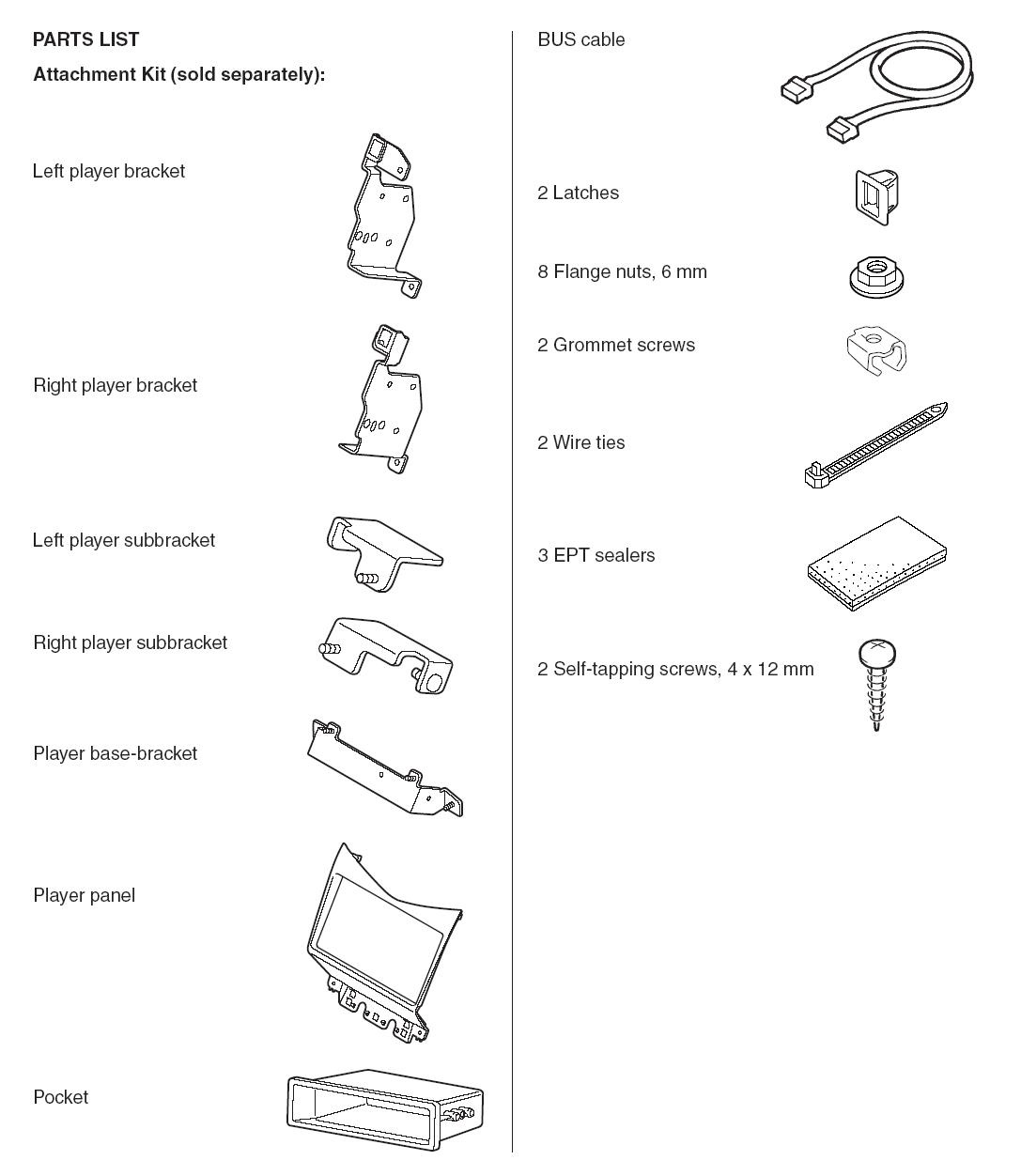 PARTS LIST

Attachment Kit (sold separately):

Left player bracket

Right player bracket

Left player subbracket

Right player subbracket

Player base-bracket

Player panel

Pocket

BUS cable

2 Latches

8 Flange nuts, 6 mm

2 Grommet screws

2 Wire ties

3 EPT sealers

2 Self-tapping screws, 4 x 12 mm